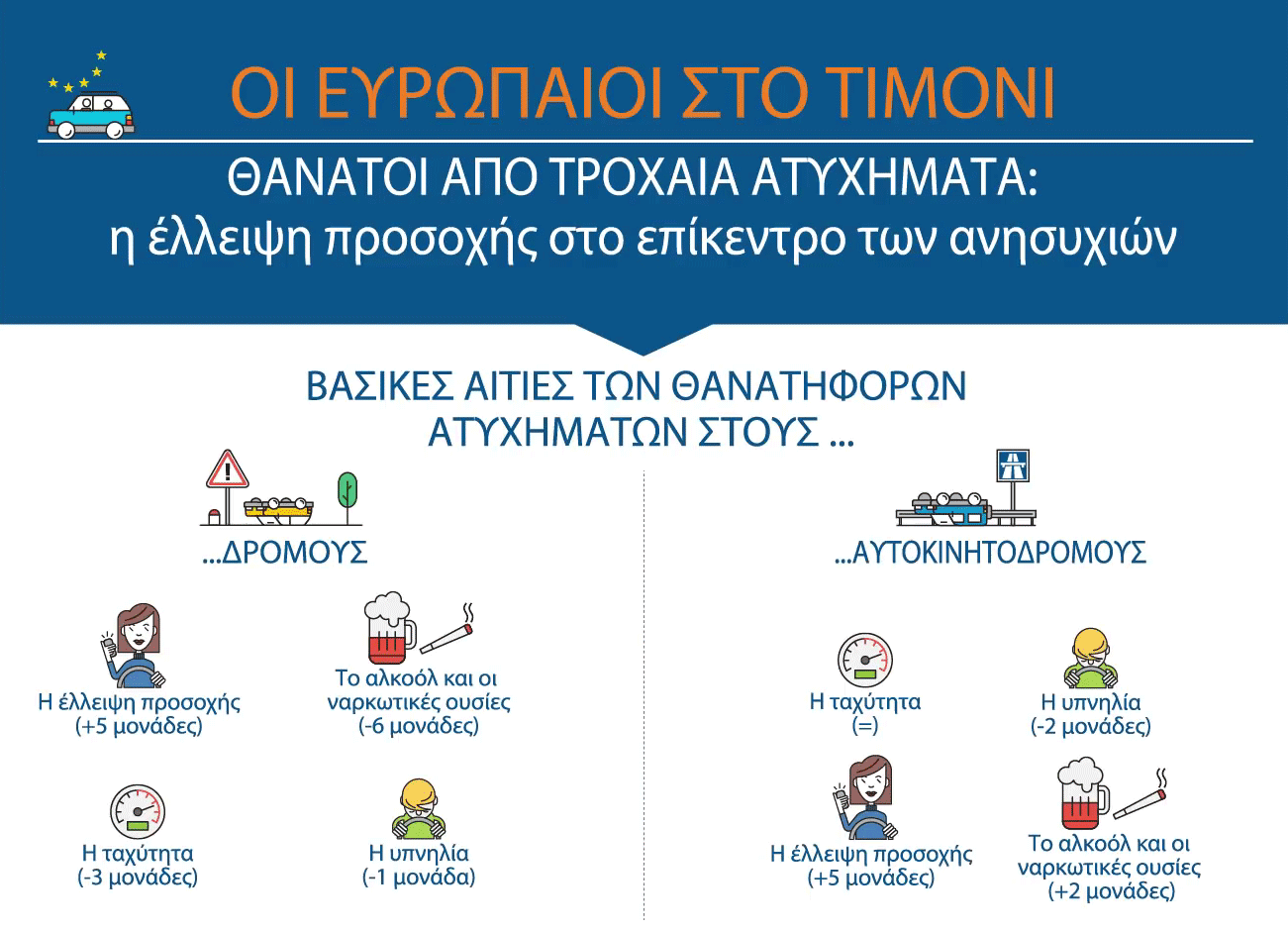 ΟΙ ΕΥΡΩΠΑΙΟΙ ΣΤΟ ΤΙΜΟΝΙ

ΘΑΝΑΤΟΙ ΑΠΟ ΤΡΟΧΑΙΑ ΑΤΥΧΗΜΑΤΑ:
η έλλειψη προσοχής στο επίκεντρο των ανησυχιών

ΒΑΣΙΚΕΣ ΑΙΤΙΕΣ ΤΩΝ ΘΑΝΑΤΗΦΟΡΩΝ ΑΤΥΧΗΜΑΤΩΝ ΣΤΟΥΣ ...

...ΔΡΟΜΟΥΣ

Η έλλειψη προσοχής
(+5 μονάδες)

Το αλκοόλ και οι ναρκωτικές ουσίες
(-6 μονάδες)

Η ταχύτητα
(-3 μονάδες)

Η υπνηλία
(-1 μονάδα)

...ΑΥΤΟΚΙΝΗΤΟΔΡΟΜΟΥΣ

Η ταχύτητα
(=)

Η υπνηλία
(-2 μονάδες)

Η έλλειψη προσοχής
(+5 μονάδες)

Το αλκοόλ και οι ναρκωτικές ουσίες
(+2 μονάδες)